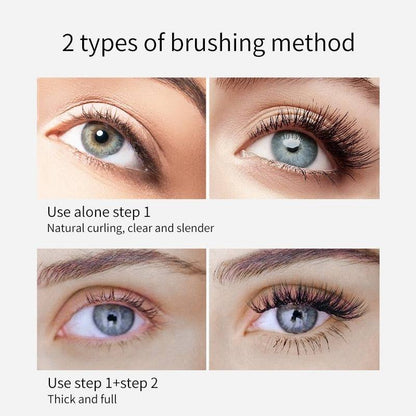 2 types of brushing method

Use alone step 1
Natural curling, clear and slender

Use step 1+step 2
Thick and full