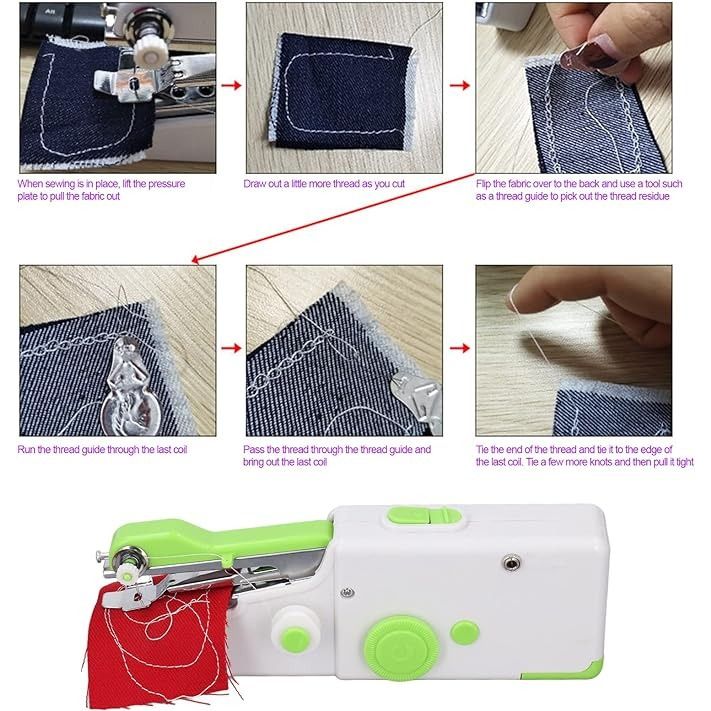 When sewing is in place, lift the pressure plate to pull the fabric out

Draw out a little more thread as you cut

Flip the fabric over to the back and use a tool such as a thread guide to pick out the thread residue

Run the thread guide through the last coil

Pass the thread through the thread guide and bring out the last coil

Tie the end of the thread and tie it to the edge of the last coil. Tie a few more knots and then pull it tight