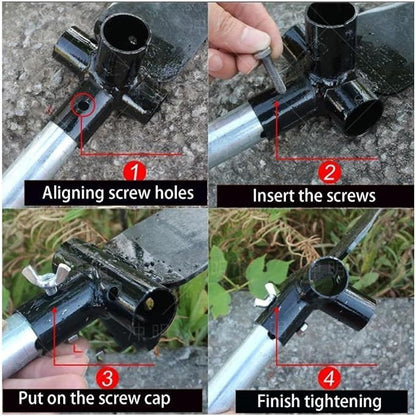 1
Aligning screw holes

2
Insert the screws

3
Put on the screw cap

4
Finish tightening